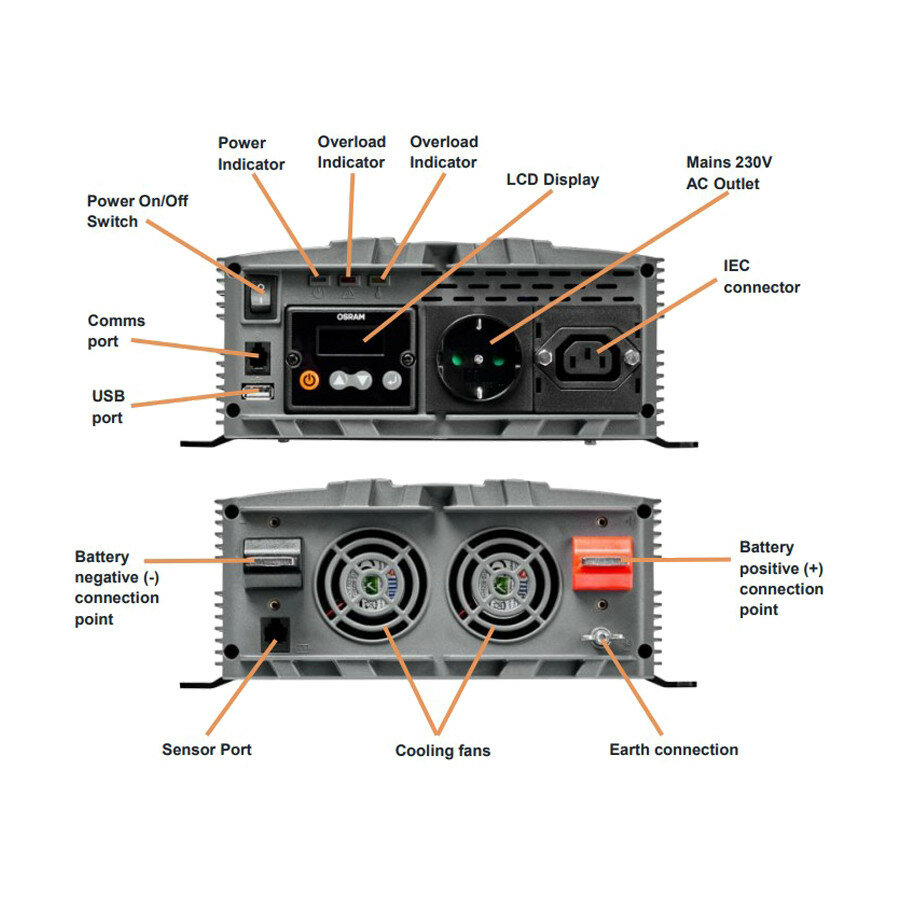 Power Indicator

Overload Indicator

Overload Indicator

LCD Display

Mains 230V AC Outlet

Power On/Off Switch

IEC connector

Comms port

USB port

OSRAM

Battery negative (-) connection point

Battery positive (+) connection point

Sensor Port

Cooling fans

Earth connection